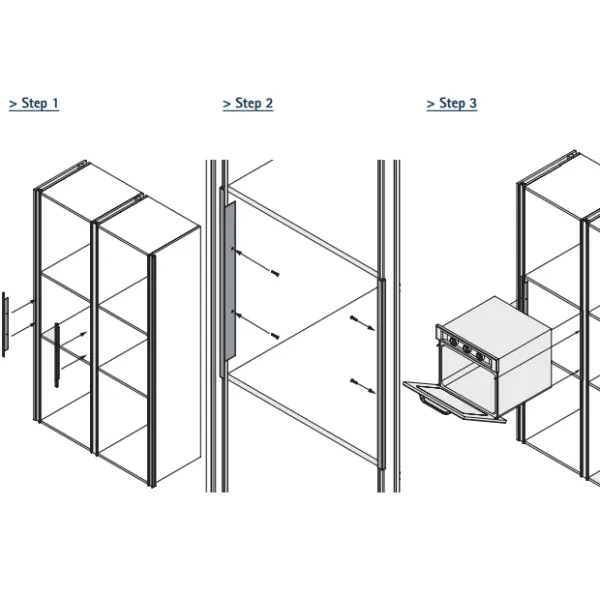 > Step 1

> Step 2

> Step 3