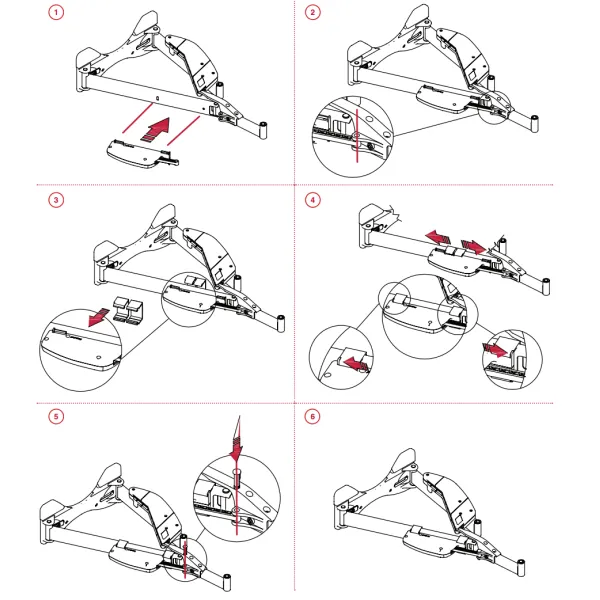 1

2

3

4

5

6