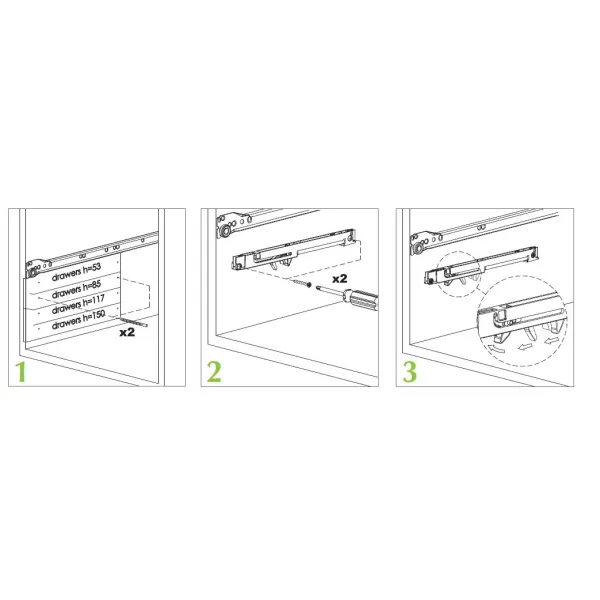 drawers h=53
drawers h=85
drawers h=117
drawers h=150
x2
1

x2
2

3